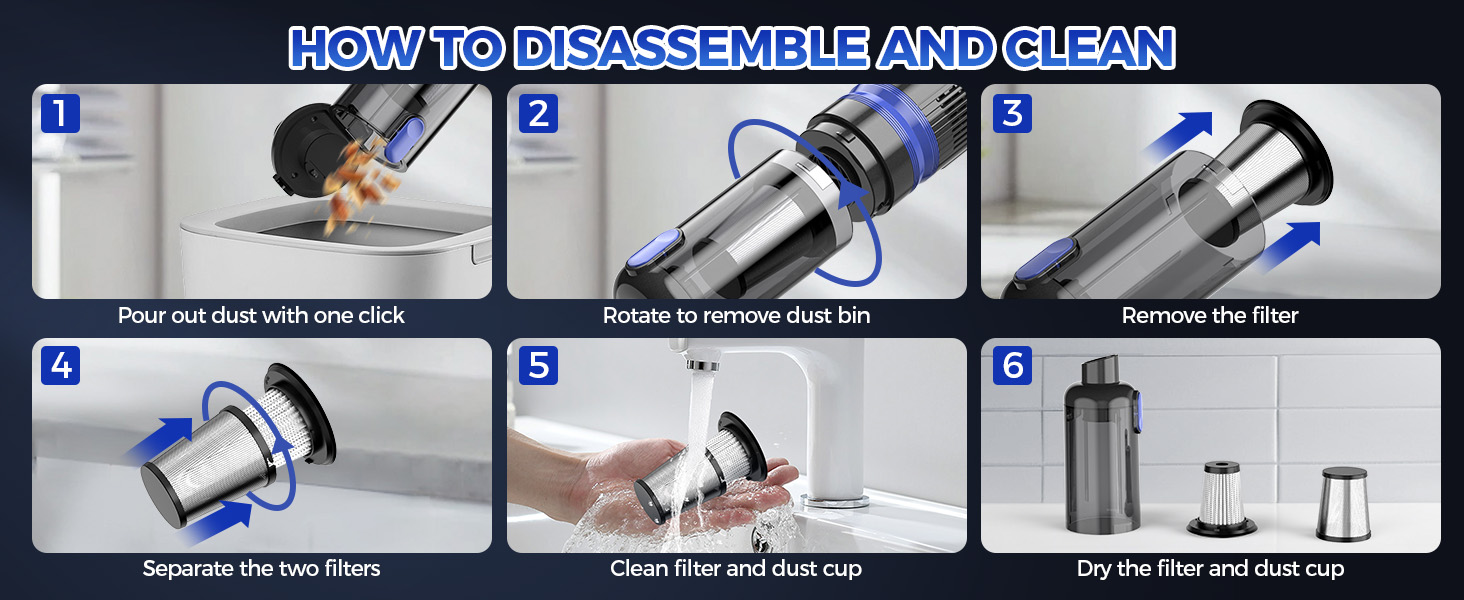 HOW TO DISASSEMBLE AND CLEAN

1
Pour out dust with one click

2
Rotate to remove dust bin

3
Remove the filter

4
Separate the two filters

5
Clean filter and dust cup

6
Dry the filter and dust cup