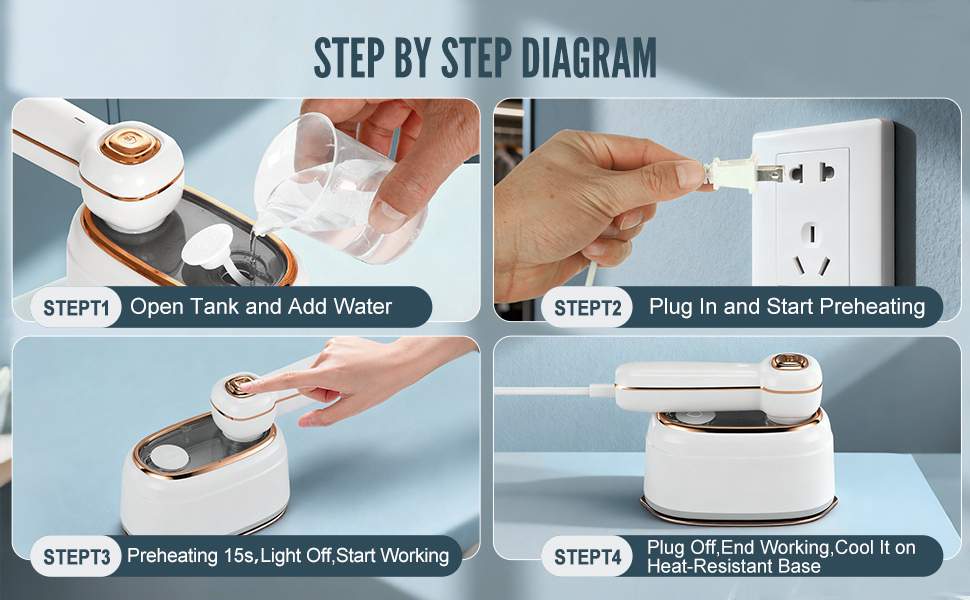 STEP BY STEP DIAGRAM

STEPT1 Open Tank and Add Water

STEPT2 Plug In and Start Preheating

STEPT3 Preheating 15s,Light Off,Start Working

STEPT4 Plug Off,End Working,Cool It on Heat-Resistant Base