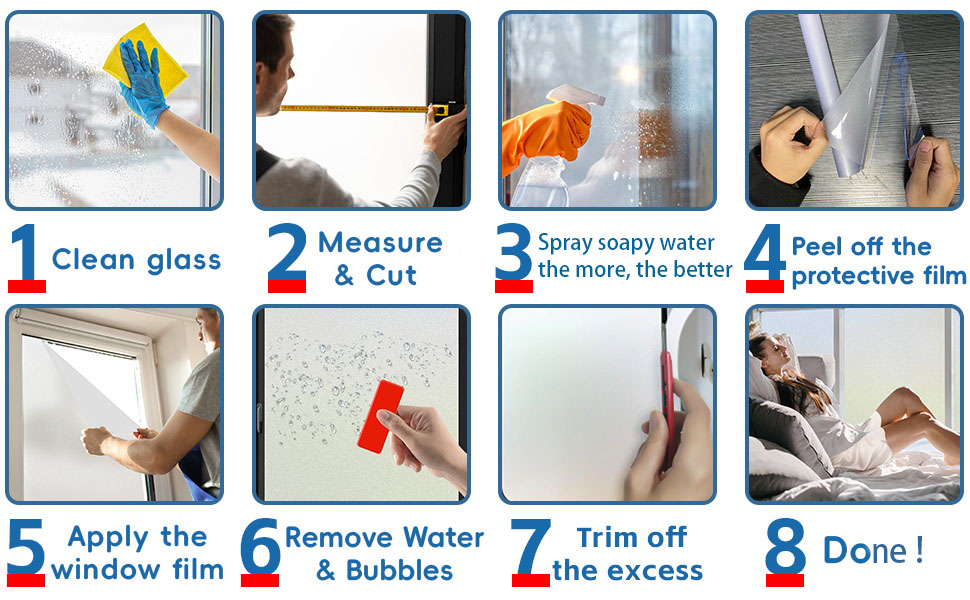 1 Clean glass

2 Measure & Cut

3 Spray soapy water the more, the better

4 Peel off the protective film

5 Apply the window film

6 Remove Water & Bubbles

7 Trim off the excess

8 Done !