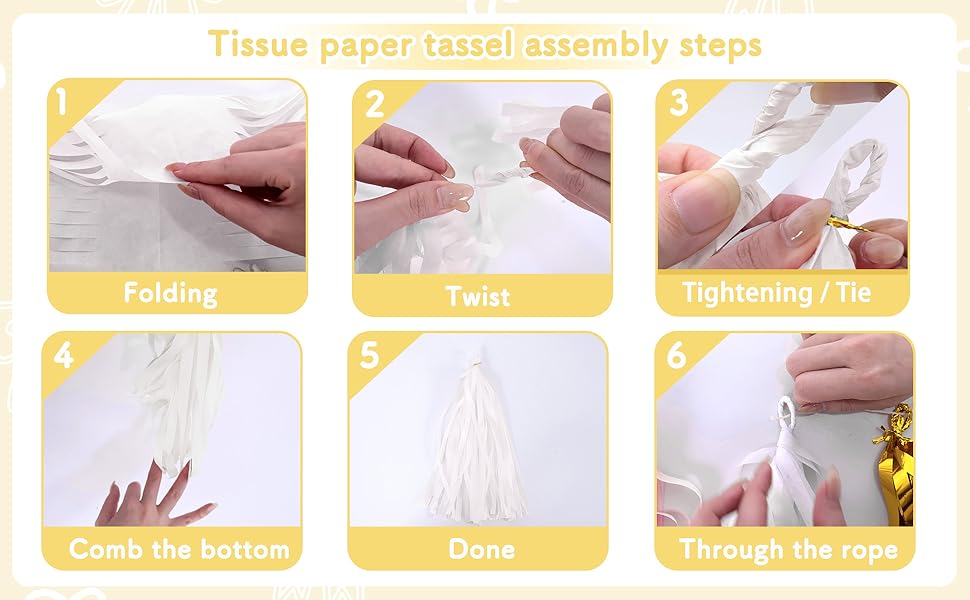 Tissue paper tassel assembly steps

1
Folding

2
Twist

3
Tightening / Tie

4
Comb the bottom

5
Done

6
Through the rope