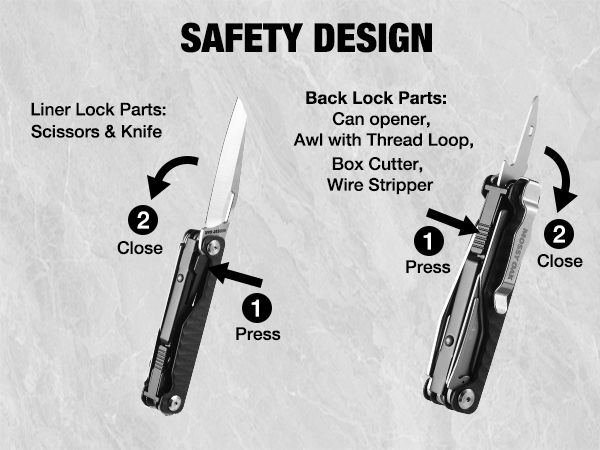 SAFETY DESIGN

Liner Lock Parts:
Scissors & Knife

2
Close

1
Press

Back Lock Parts:
Can opener,
Awl with Thread Loop,
Box Cutter,
Wire Stripper

1
Press

2
Close

MOSSY OAK