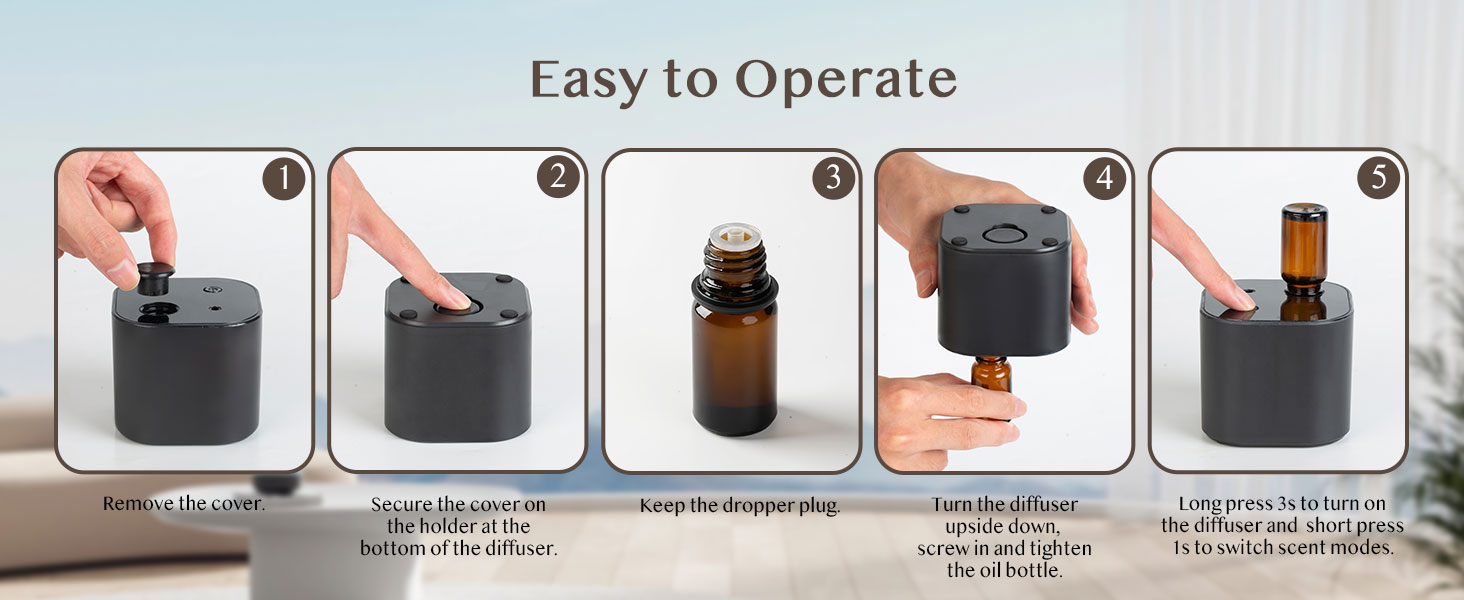 Easy to Operate

1

Remove the cover.

2

Secure the cover on the holder at the bottom of the diffuser.

3

Keep the dropper plug.

4

Turn the diffuser upside down, screw in and tighten the oil bottle.

5

Long press 3s to turn on the diffuser and  short press 1s to switch scent modes.