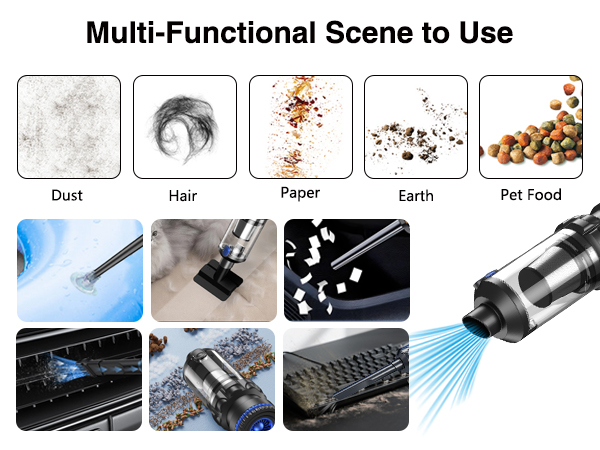 Multi-Functional Scene to Use

Dust

Hair

Paper

Earth

Pet Food