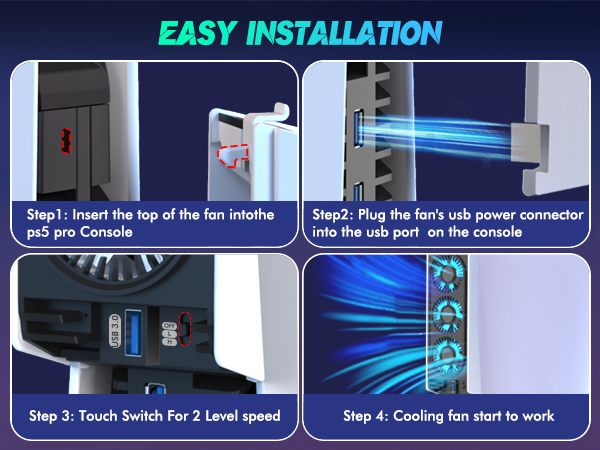 EASY INSTALLATION

Step1: Insert the top of the fan intothe ps5 pro Console

Step2: Plug the fan's usb power connector into the usb port on the console

USB 3.0

OFF
L
H

Step 3: Touch Switch For 2 Level speed

Step 4: Cooling fan start to work