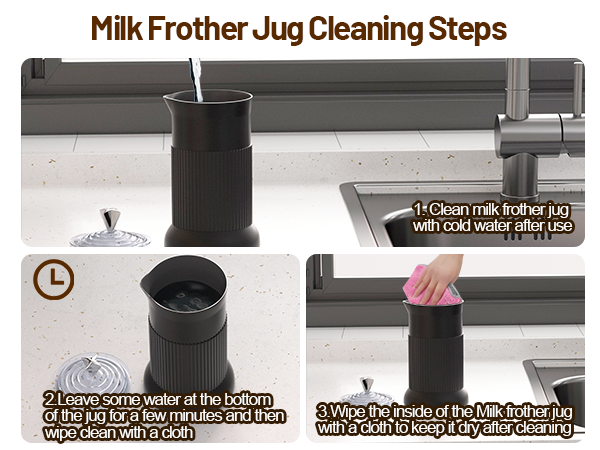 Milk Frother Jug Cleaning Steps

1. Clean milk frother jug with cold water after use

2.Leave some water at the bottom of the jug for a few minutes and then wipe clean with a cloth

3.Wipe the inside of the Milk frother jug with a cloth to keep it dry after cleaning