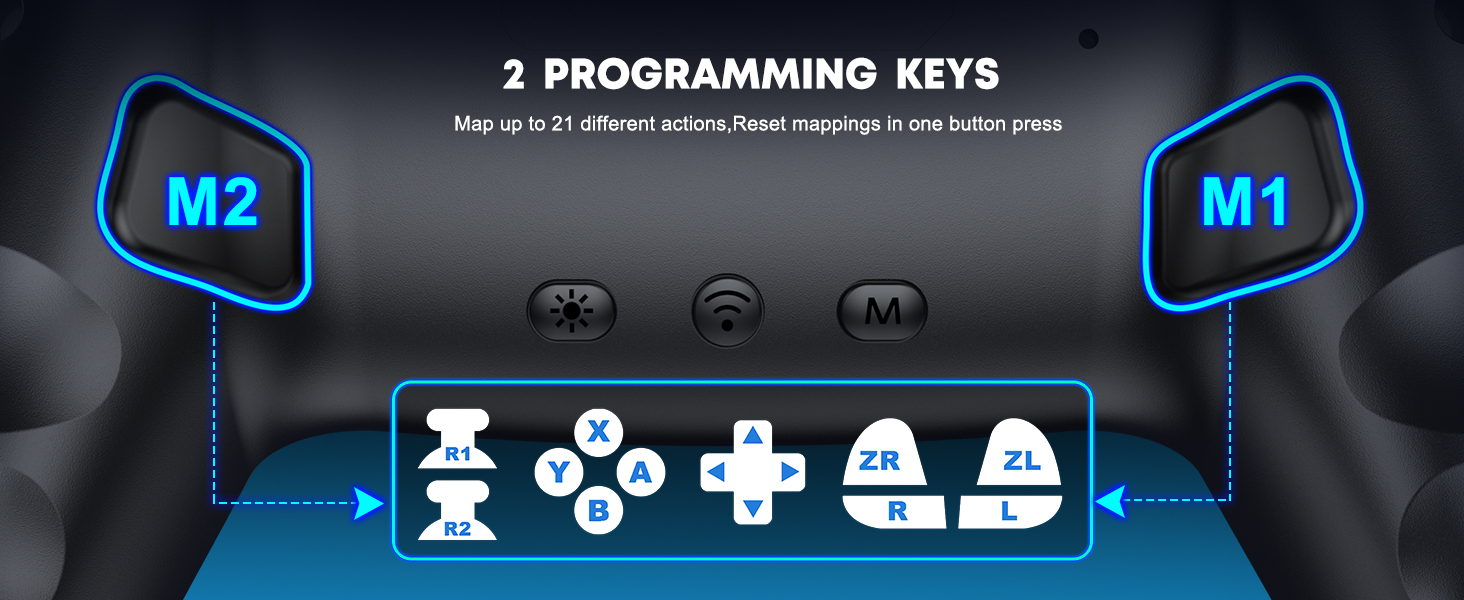 2 PROGRAMMING KEYS

Map up to 21 different actions,Reset mappings in one button press

M2

M1

M

R1

R2

X

Y

A

B

ZR

R

ZL

L