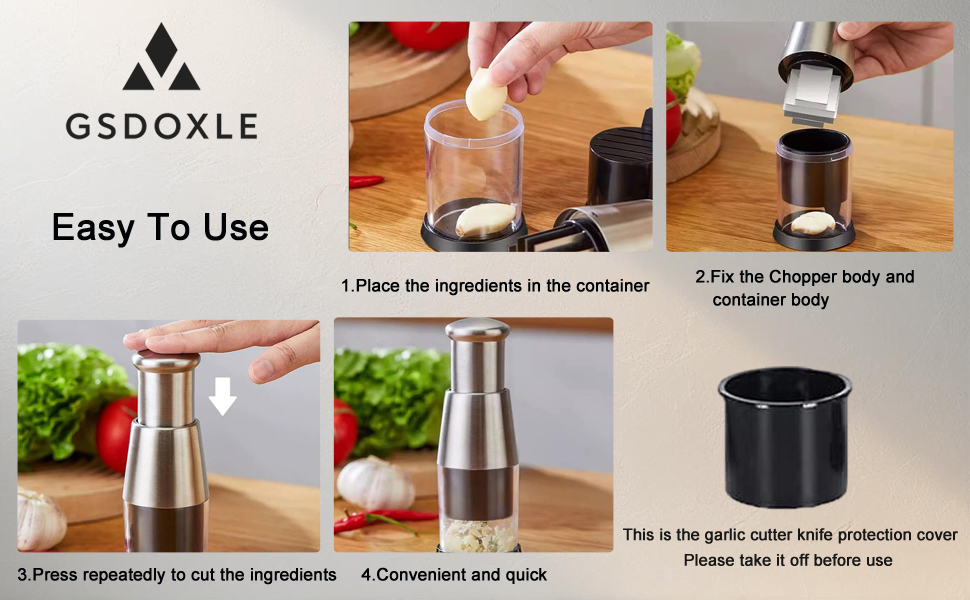 GSDOXLE

Easy To Use

1.Place the ingredients in the container

2.Fix the Chopper body and container body

3.Press repeatedly to cut the ingredients

4.Convenient and quick

This is the garlic cutter knife protection cover
Please take it off before use