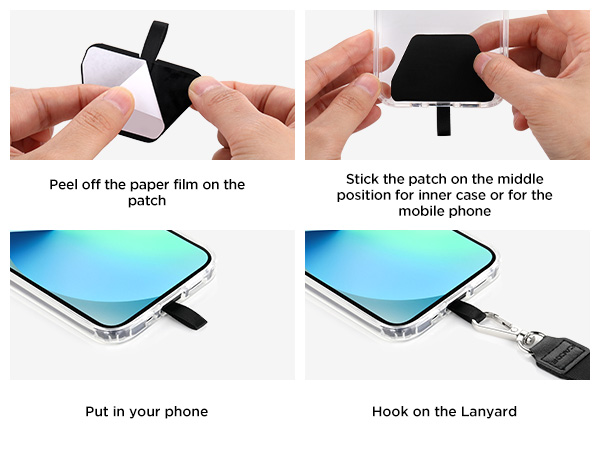 Peel off the paper film on the patch

Stick the patch on the middle position for inner case or for the mobile phone

Put in your phone

Hook on the Lanyard