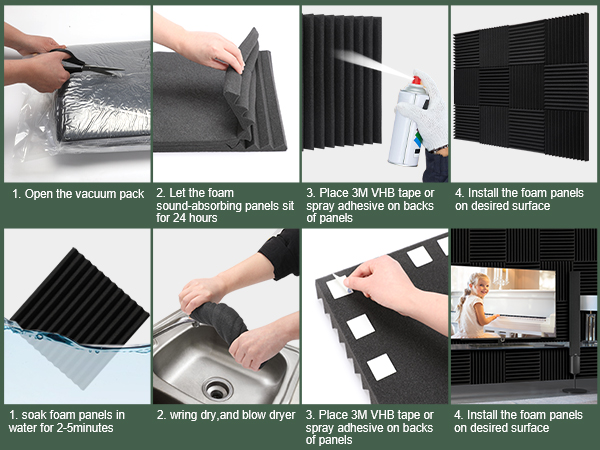 1. Open the vacuum pack

2. Let the foam sound-absorbing panels sit for 24 hours

3. Place 3M VHB tape or spray adhesive on backs of panels

4. Install the foam panels on desired surface

1. soak foam panels in water for 2-5minutes

2. wring dry,and blow dryer

3. Place 3M VHB tape or spray adhesive on backs of panels

4. Install the foam panels on desired surface