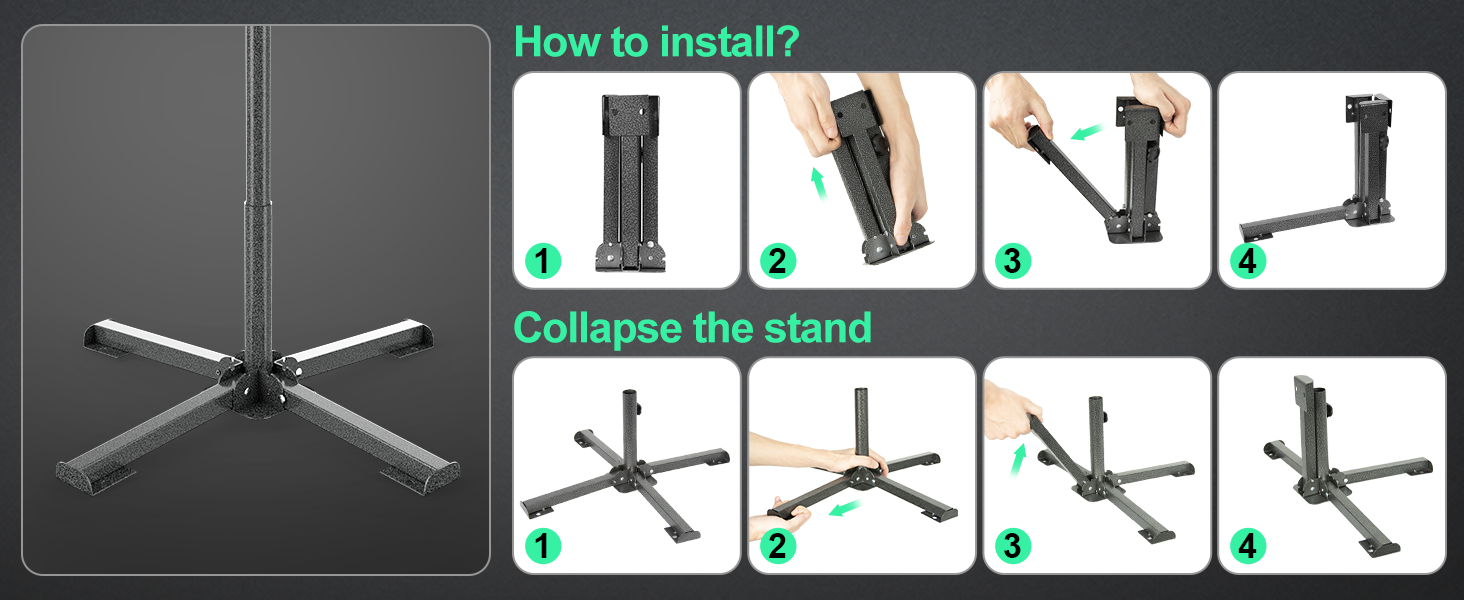 How to install?

1

2

3

4

Collapse the stand

1

2

3

4