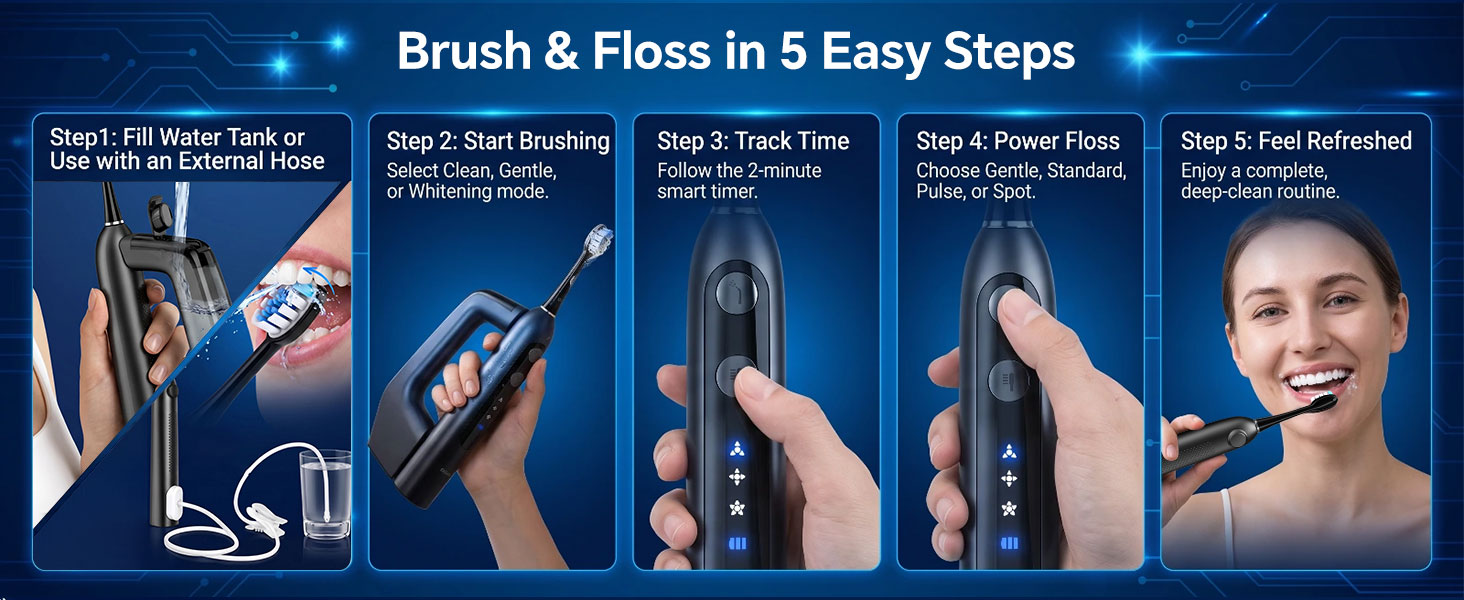 Brush & Floss in 5 Easy Steps

Step1: Fill Water Tank or Use with an External Hose

Step 2: Start Brushing
Select Clean, Gentle, or Whitening mode.

Step 3: Track Time
Follow the 2-minute smart timer.

Step 4: Power Floss
Choose Gentle, Standard, Pulse, or Spot.

Step 5: Feel Refreshed
Enjoy a complete, deep-clean routine.