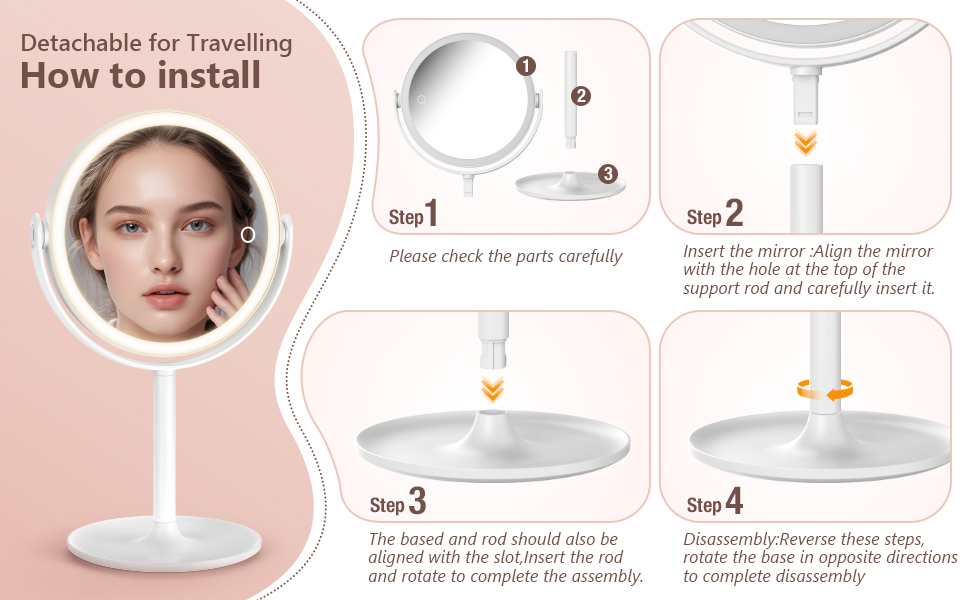 Detachable for Travelling
How to install

1
2
3
Step 1
Please check the parts carefully

Step 2
Insert the mirror :Align the mirror with the hole at the top of the support rod and carefully insert it.

Step 3
The based and rod should also be aligned with the slot,Insert the rod and rotate to complete the assembly.

Step 4
Disassembly:Reverse these steps, rotate the base in opposite directions to complete disassembly