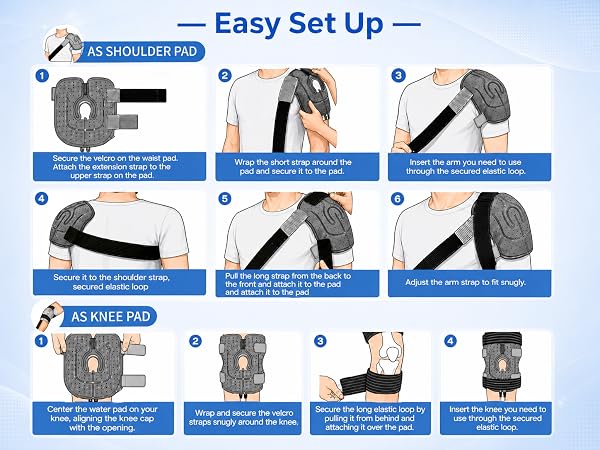 — Easy Set Up —

AS SHOULDER PAD

1
Secure the velcro on the waist pad. Attach the extension strap to the upper strap on the pad.

2
Wrap the short strap around the pad and secure it to the pad.

3
Insert the arm you need to use through the secured elastic loop.

4
Secure it to the shoulder strap, secured elastic loop

5
Pull the long strap from the back to the front and attach it to the pad and attach it to the pad

6
Adjust the arm strap to fit snugly.

AS KNEE PAD

1
Center the water pad on your knee, aligning the knee cap with the opening.

2
Wrap and secure the velcro straps snugly around the knee.

3
Secure the long elastic loop by pulling it from behind and attaching it over the pad.

4
Insert the knee you need to use through the secured elastic loop.