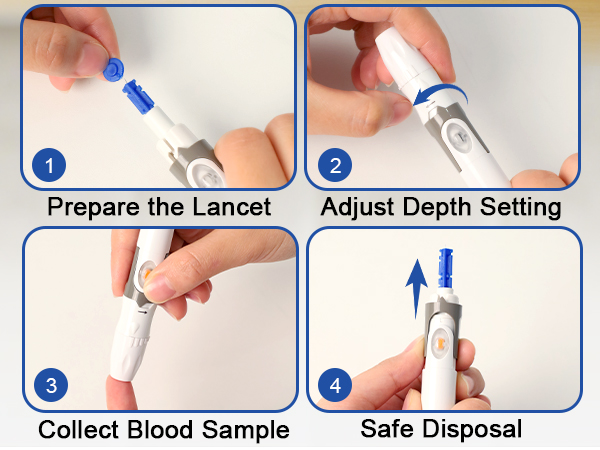 1
Prepare the Lancet

2
Adjust Depth Setting

3
Collect Blood Sample

4
Safe Disposal