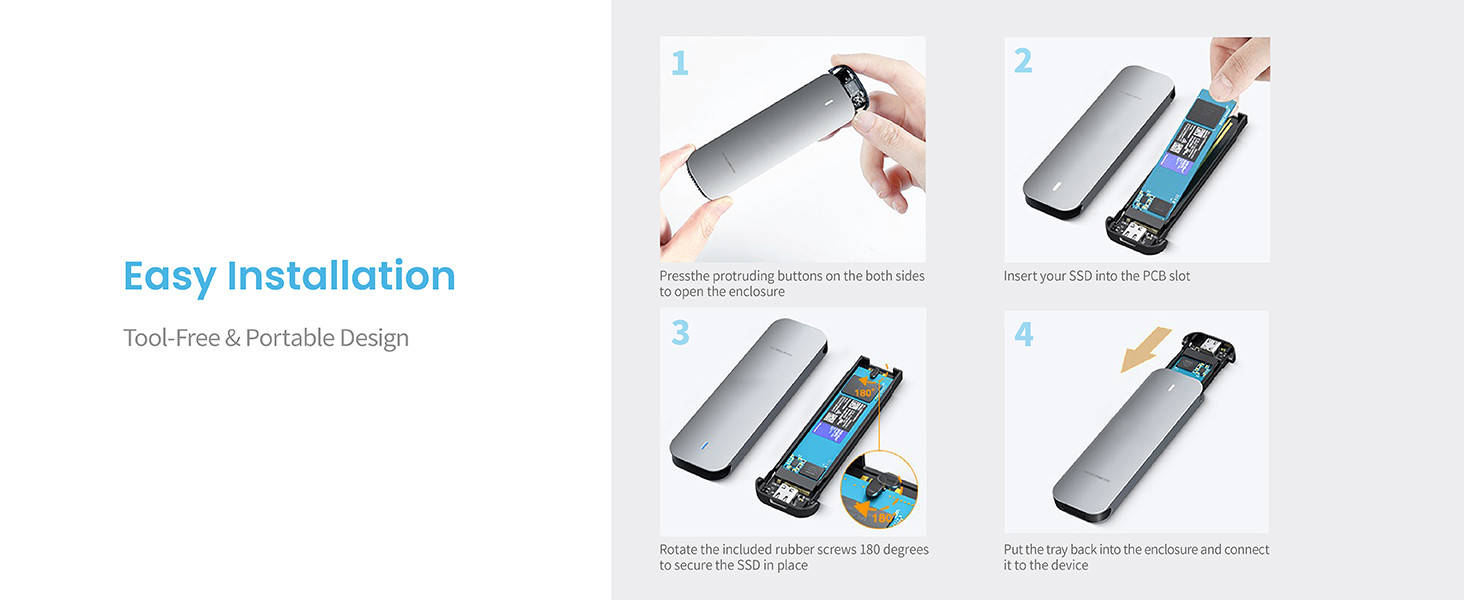 Easy Installation

Tool-Free & Portable Design

1

Pressthe protruding buttons on the both sides to open the enclosure

2

Insert your SSD into the PCB slot

3

180°

180°

Rotate the included rubber screws 180 degrees to secure the SSD in place

4

Put the tray back into the enclosure and connect it to the device