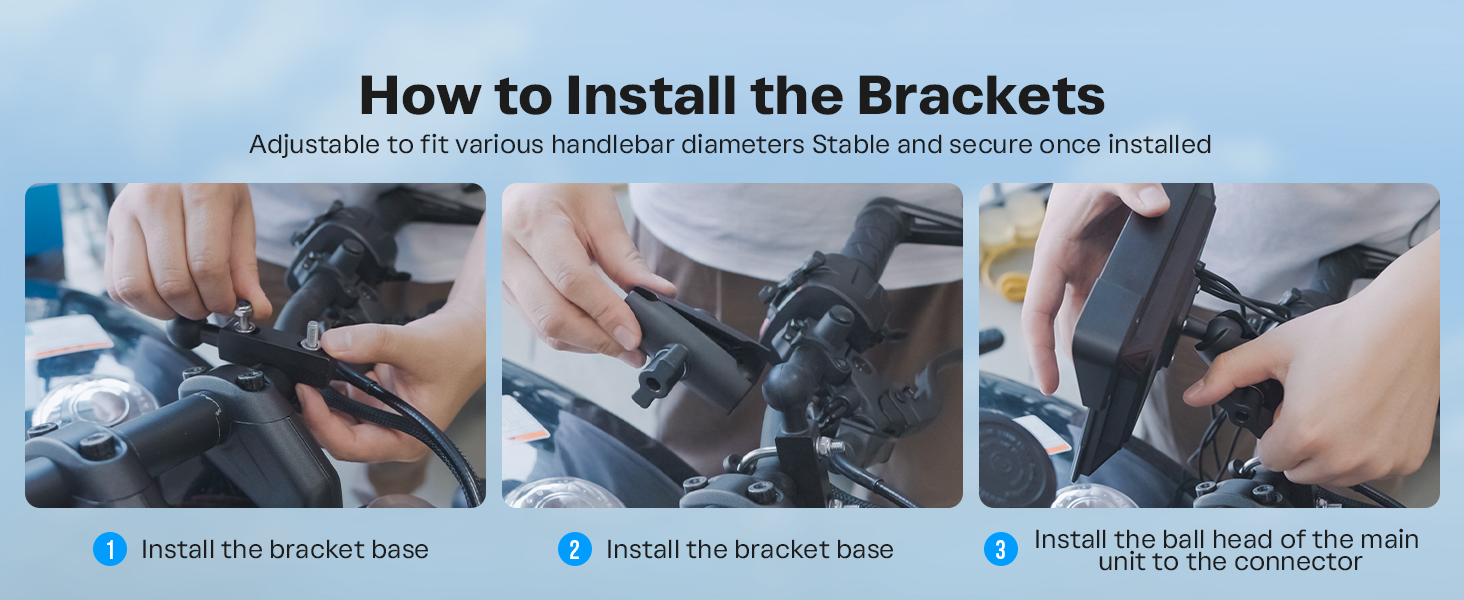 How to Install the Brackets
Adjustable to fit various handlebar diameters Stable and secure once installed

1 Install the bracket base

2 Install the bracket base

3 Install the ball head of the main unit to the connector