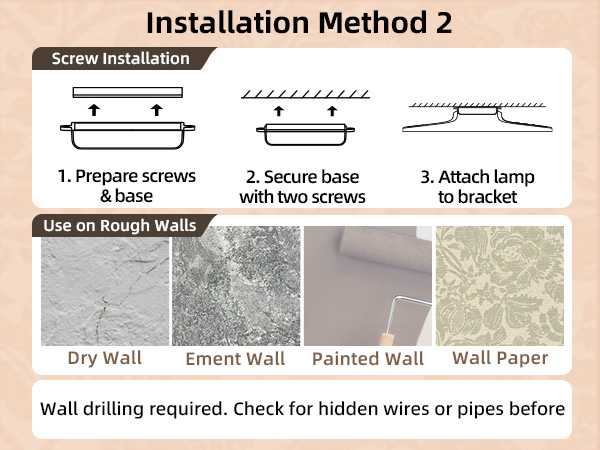 Installation Method 2

Screw Installation

1. Prepare screws & base

2. Secure base with two screws

3. Attach lamp to bracket

Use on Rough Walls

Dry Wall

Ement Wall

Painted Wall

Wall Paper

Wall drilling required. Check for hidden wires or pipes before