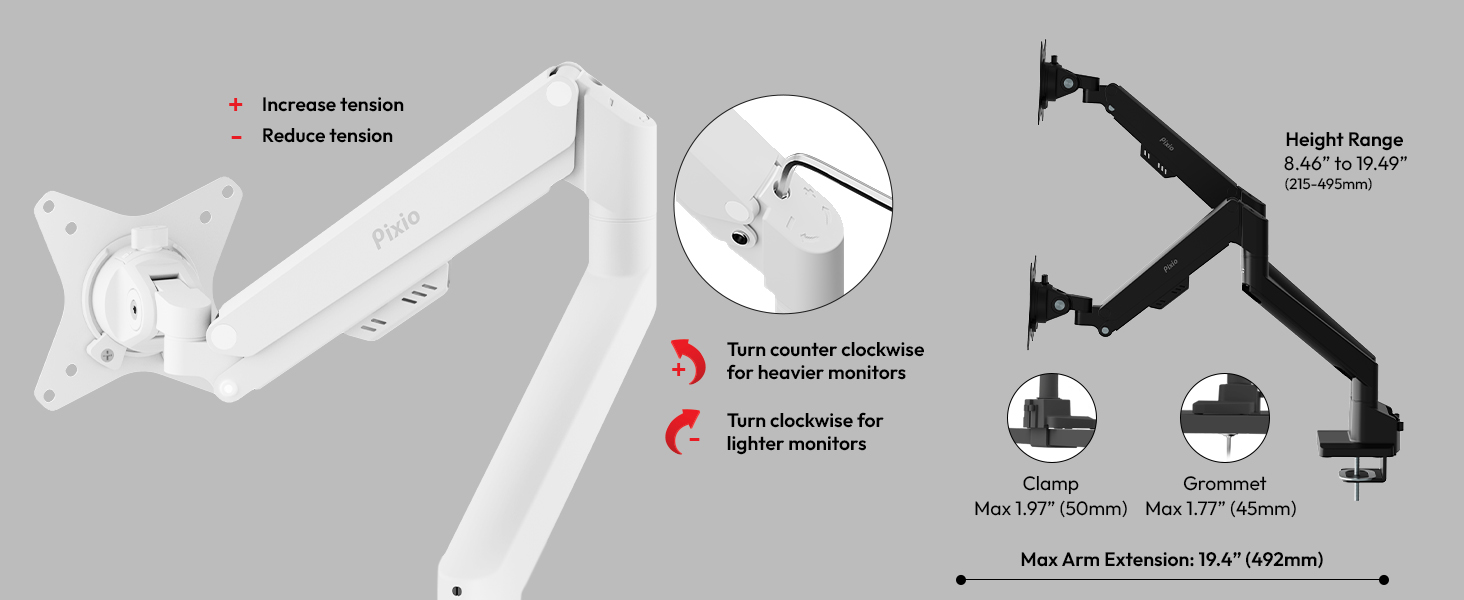 + Increase tension
- Reduce tension

Pixio

+ Turn counter clockwise for heavier monitors

- Turn clockwise for lighter monitors

Pixio

Pixio

Height Range
8.46" to 19.49"
(215-495mm)

Clamp
Max 1.97" (50mm)

Grommet
Max 1.77" (45mm)

Max Arm Extension: 19.4" (492mm)