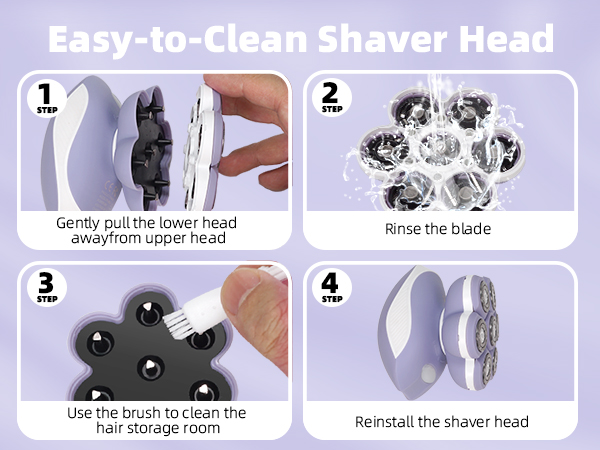 Easy-to-Clean Shaver Head

1 STEP

Gently pull the lower head awayfrom upper head

2 STEP

Rinse the blade

3 STEP

Use the brush to clean the hair storage room

4 STEP

Reinstall the shaver head