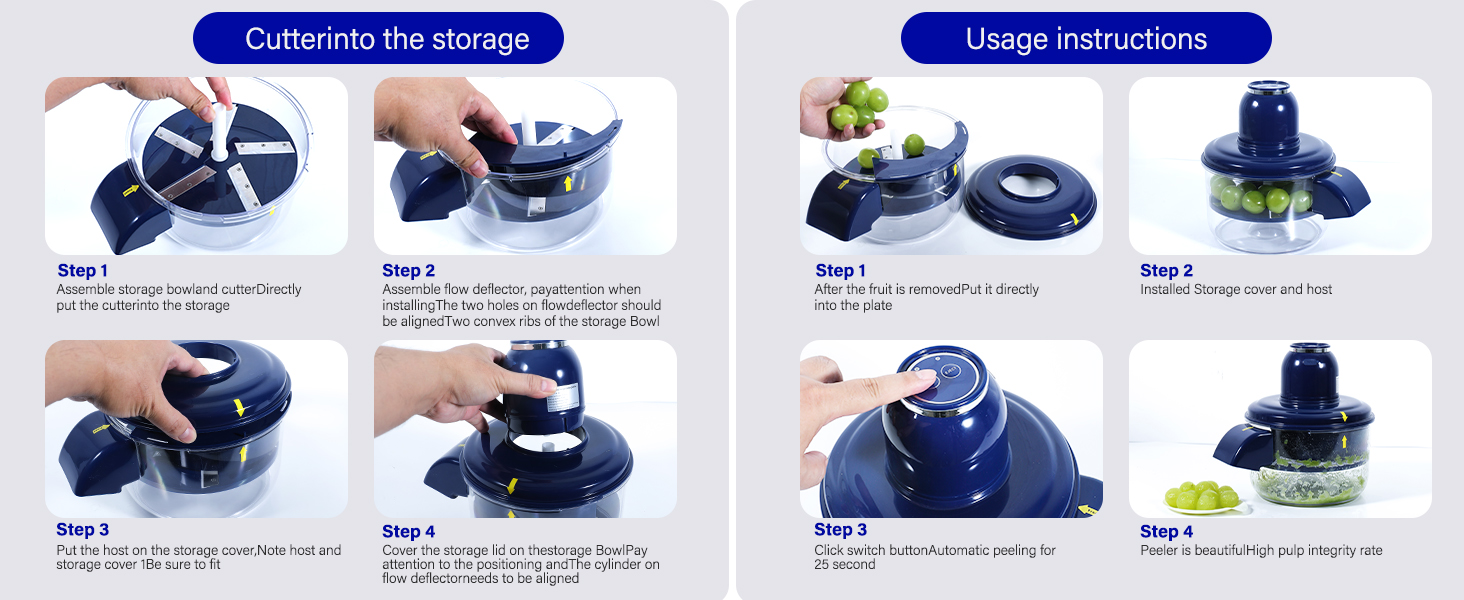 Cutterinto the storage

Step 1
Assemble storage bowland cutterDirectly put the cutterinto the storage

Step 2
Assemble flow deflector, payattention when installingThe two holes on flowdeflector should be alignedTwo convex ribs of the storage Bowl

Step 3
Put the host on the storage cover,Note host and storage cover 1Be sure to fit

Step 4
Cover the storage lid on thestorage BowlPay attention to the positioning andThe cylinder on flow deflectorneeds to be aligned

Usage instructions

Step 1
After the fruit is removedPut it directly into the plate

Step 2
Installed Storage cover and host

Step 3
Click switch buttonAutomatic peeling for 25 second

Step 4
Peeler is beautifulHigh pulp integrity rate