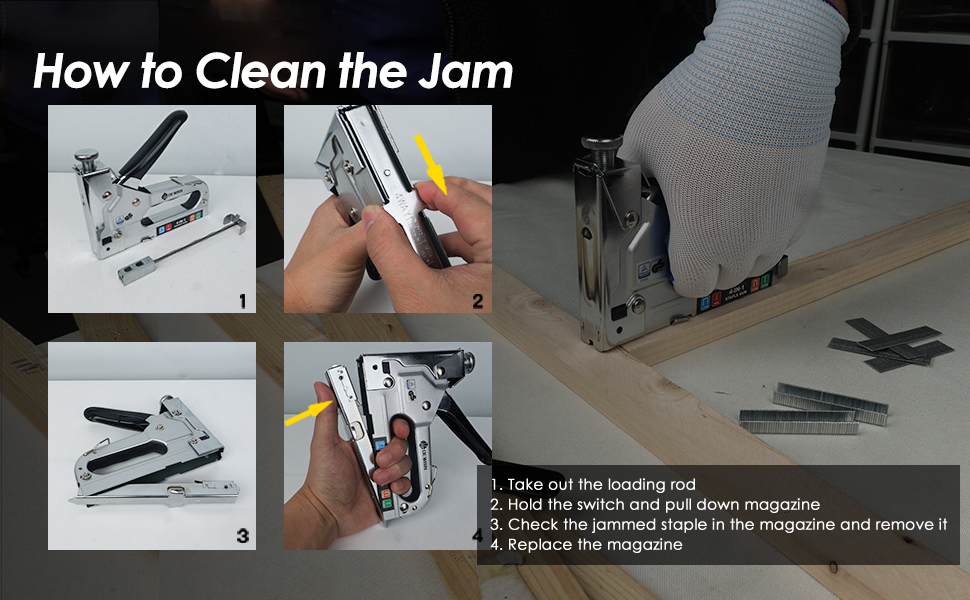 How to Clean the Jam

1

2

3

4

1. Take out the loading rod
2. Hold the switch and pull down magazine
3. Check the jammed staple in the magazine and remove it
4. Replace the magazine