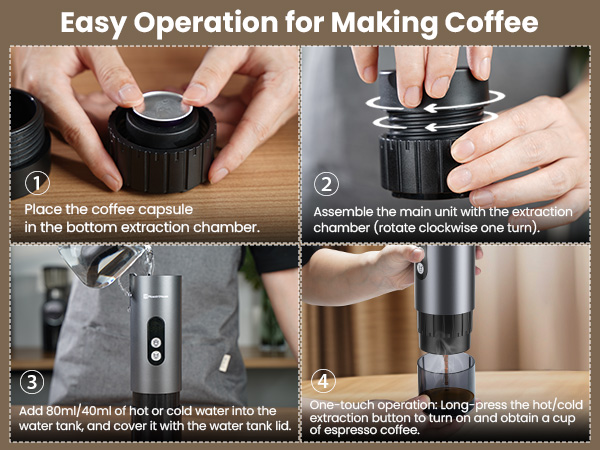 Easy Operation for Making Coffee

1
Place the coffee capsule in the bottom extraction chamber.

2
Assemble the main unit with the extraction chamber (rotate clockwise one turn).

3
Add 80ml/40ml of hot or cold water into the water tank, and cover it with the water tank lid.

4
One-touch operation: Long-press the hot/cold extraction button to turn on and obtain a cup of espresso coffee.