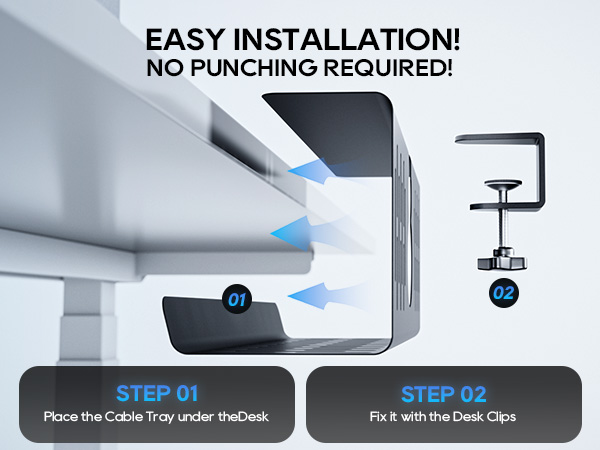 EASY INSTALLATION!
NO PUNCHING REQUIRED!

01

02

STEP 01
Place the Cable Tray under theDesk

STEP 02
Fix it with the Desk Clips