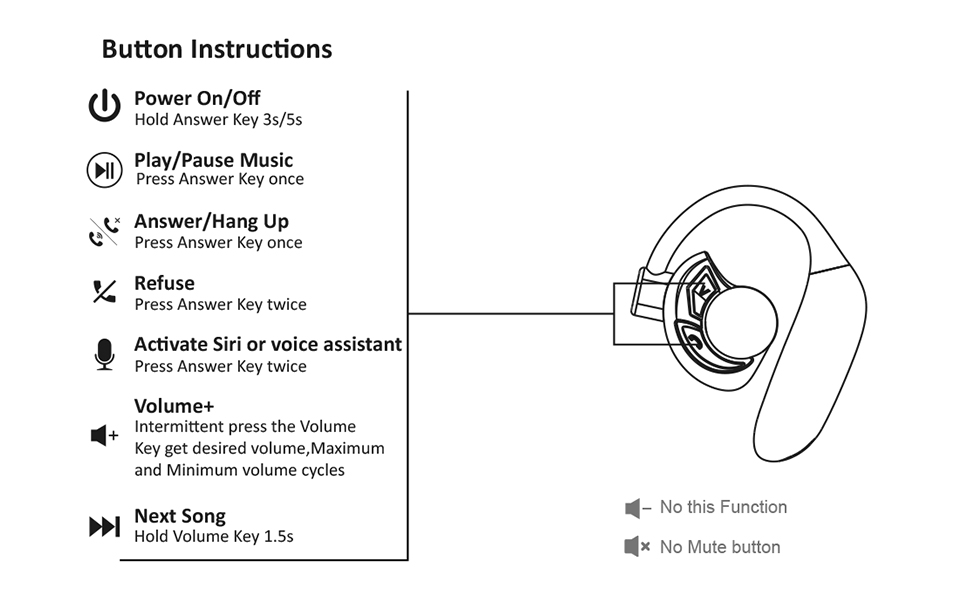 Button Instructions

Power On/Off
Hold Answer Key 3s/5s

Play/Pause Music
Press Answer Key once

Answer/Hang Up
Press Answer Key once

Refuse
Press Answer Key twice

Activate Siri or voice assistant
Press Answer Key twice

Volume+
Intermittent press the Volume Key get desired volume,Maximum and Minimum volume cycles

Next Song
Hold Volume Key 1.5s

No this Function

No Mute button