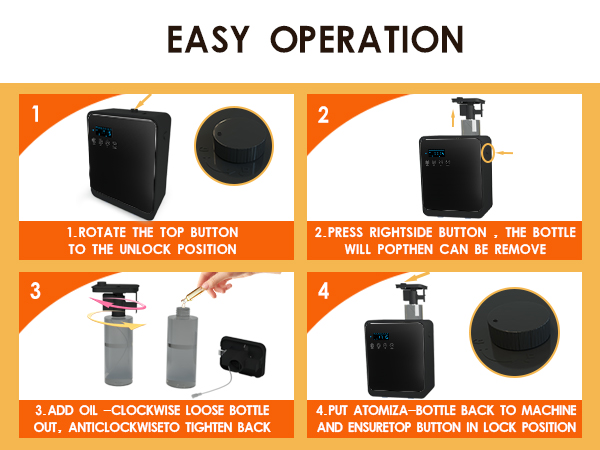 EASY OPERATION

1

1.ROTATE THE TOP BUTTON TO THE UNLOCK POSITION

2

2.PRESS RIGHTSIDE BUTTON , THE BOTTLE WILL POPTHEN CAN BE REMOVE

3

3.ADD OIL -CLOCKWISE LOOSE BOTTLE OUT, ANTICLOCKWISETO TIGHTEN BACK

4

4.PUT ATOMIZA-BOTTLE BACK TO MACHINE AND ENSURETOP BUTTON IN LOCK POSITION