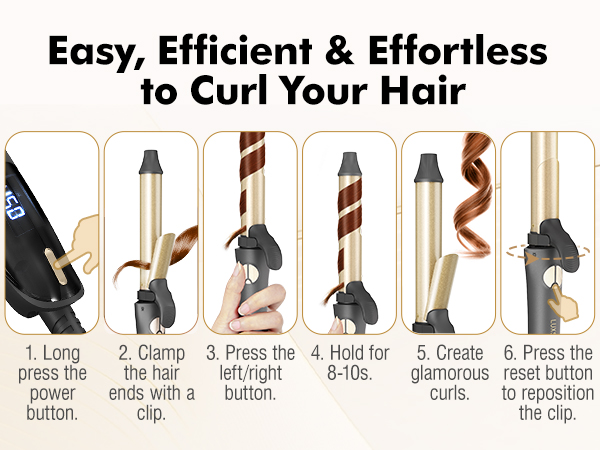 Easy, Efficient & Effortless to Curl Your Hair

450

1. Long press the power button.

2. Clamp the hair ends with a clip.

3. Press the left/right button.

4. Hold for 8-10s.

5. Create glamorous curls.

6. Press the reset button to reposition the clip.