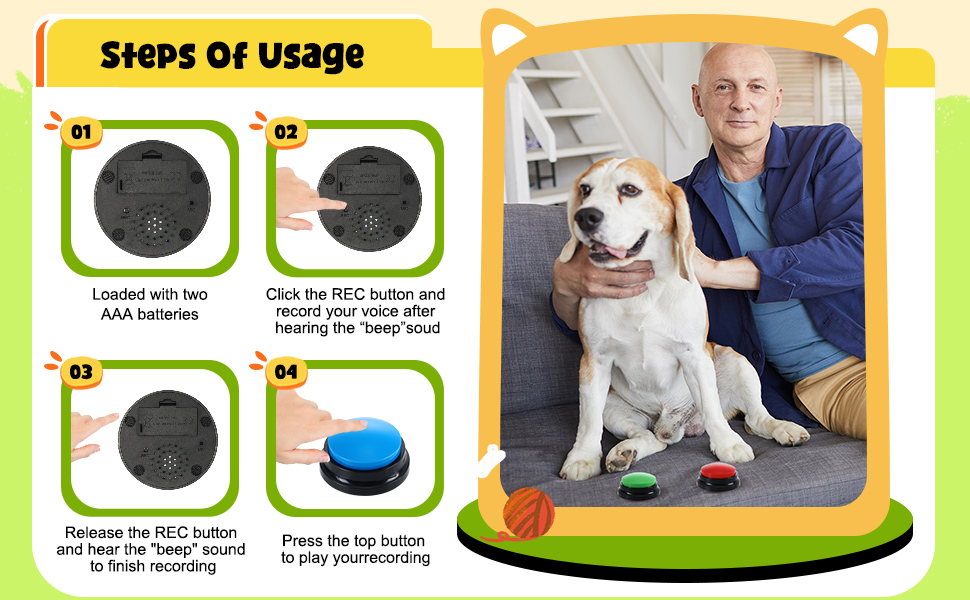 Steps Of Usage

01

Loaded with two AAA batteries

02

Click the REC button and record your voice after hearing the “beep”soud

03

Release the REC button and hear the "beep" sound to finish recording

04

Press the top button to play yourrecording