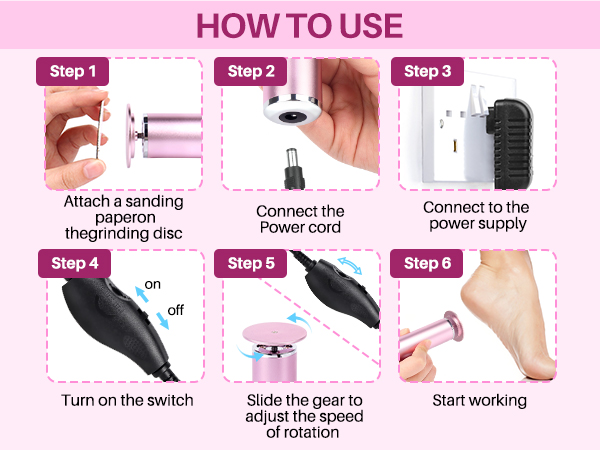 HOW TO USE

Step 1

Attach a sanding paperon thegrinding disc

Step 2

Connect the Power cord

Step 3

Connect to the power supply

Step 4

on

off

Turn on the switch

Step 5

Slide the gear to adjust the speed of rotation

Step 6

Start working