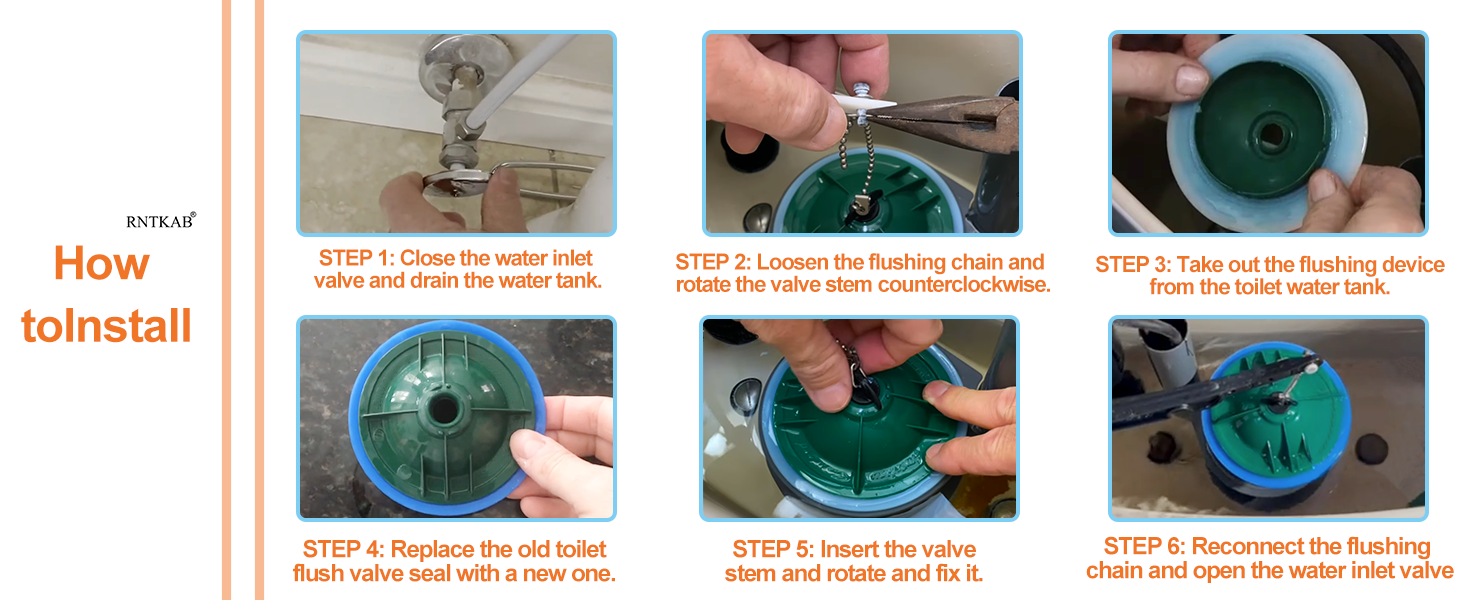 RNTKAB®

How toInstall

STEP 1: Close the water inlet valve and drain the water tank.

STEP 2: Loosen the flushing chain and rotate the valve stem counterclockwise.

STEP 3: Take out the flushing device from the toilet water tank.

STEP 4: Replace the old toilet flush valve seal with a new one.

STEP 5: Insert the valve stem and rotate and fix it.

STEP 6: Reconnect the flushing chain and open the water inlet valve