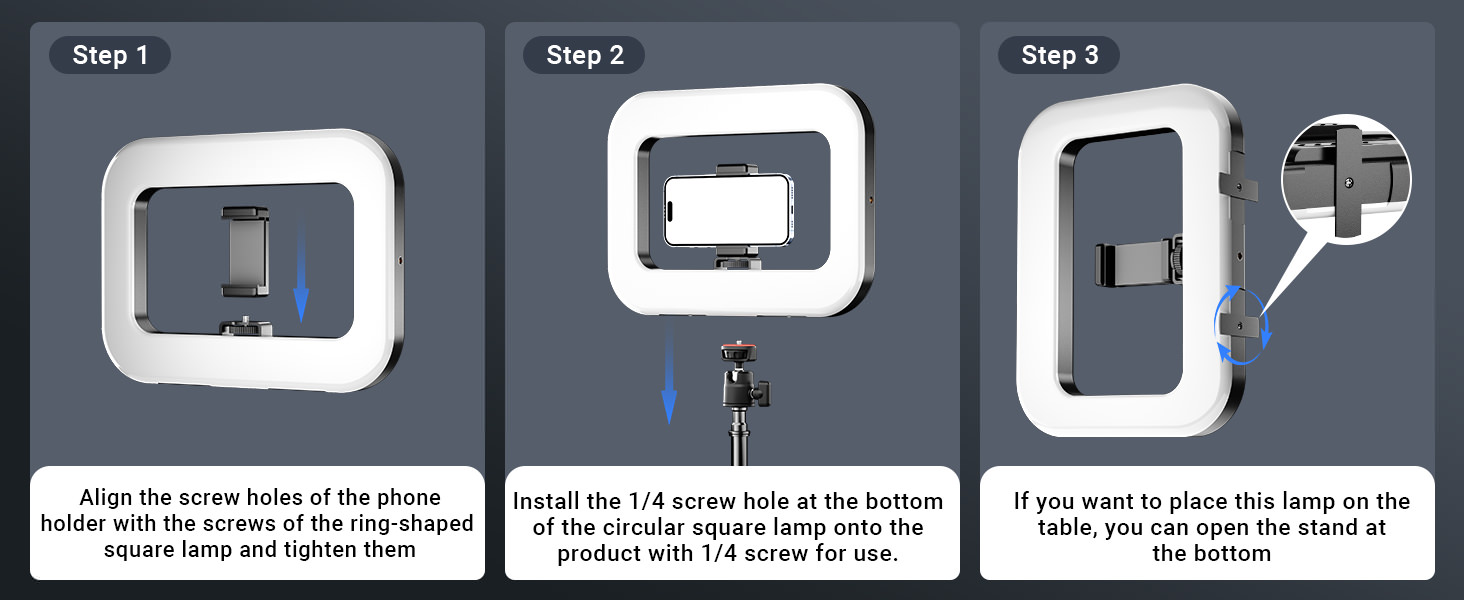 Step 1

Align the screw holes of the phone holder with the screws of the ring-shaped square lamp and tighten them

Step 2

Install the 1/4 screw hole at the bottom of the circular square lamp onto the product with 1/4 screw for use.

Step 3

If you want to place this lamp on the table, you can open the stand at the bottom