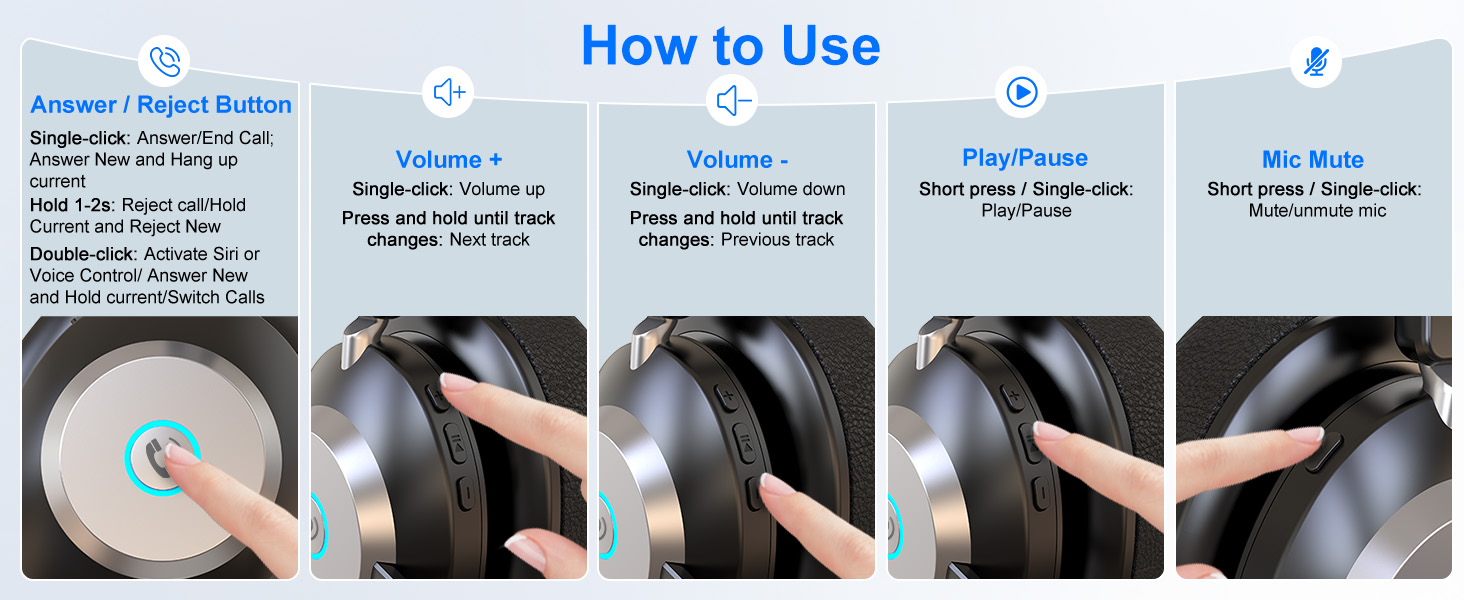 How to Use

Answer / Reject Button

Single-click: Answer/End Call; Answer New and Hang up current

Hold 1-2s: Reject call/Hold Current and Reject New

Double-click: Activate Siri or Voice Control/ Answer New and Hold current/Switch Calls

Volume +

Single-click: Volume up

Press and hold until track changes: Next track

Volume -

Single-click: Volume down

Press and hold until track changes: Previous track

Play/Pause

Short press / Single-click: Play/Pause

Mic Mute

Short press / Single-click: Mute/unmute mic