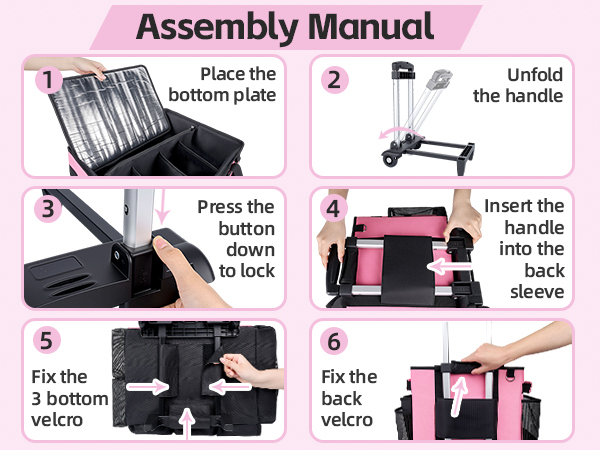 Assembly Manual

1
Place the bottom plate

2
Unfold the handle

3
Press the button down to lock

4
Insert the handle into the back sleeve

5
Fix the 3 bottom velcro

6
Fix the back velcro