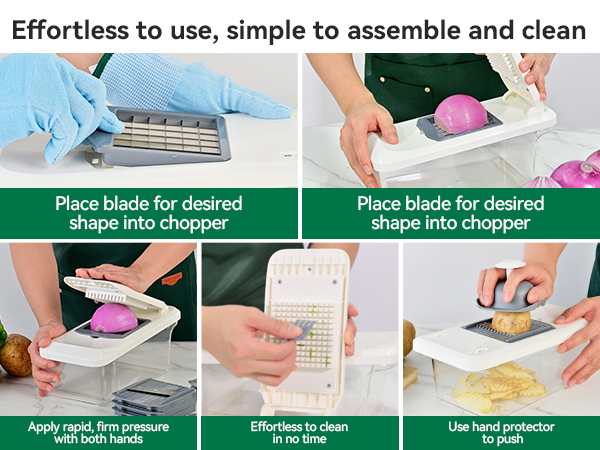 Effortless to use, simple to assemble and clean

Place blade for desired shape into chopper

Place blade for desired shape into chopper

Apply rapid, firm pressure with both hands

Effortless to clean in no time

Use hand protector to push