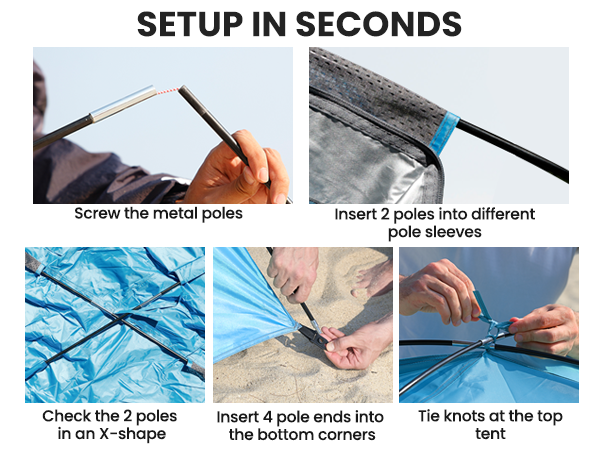 SETUP IN SECONDS

Screw the metal poles

Insert 2 poles into different pole sleeves

Check the 2 poles in an X-shape

Insert 4 pole ends into the bottom corners

Tie knots at the top tent