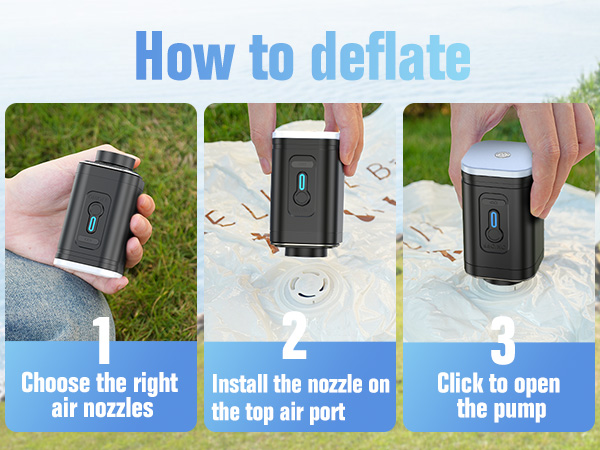 How to deflate

1
Choose the right air nozzles

2
Install the nozzle on the top air port

3
Click to open the pump