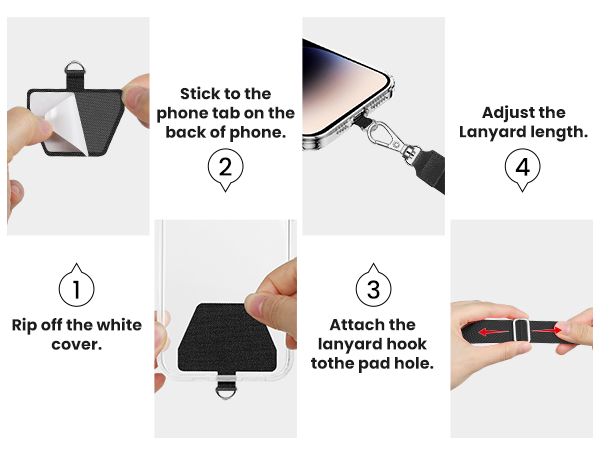 1

Rip off the white cover.

Stick to the phone tab on the back of phone.

2

3

Attach the lanyard hook tothe pad hole.

Adjust the Lanyard length.

4