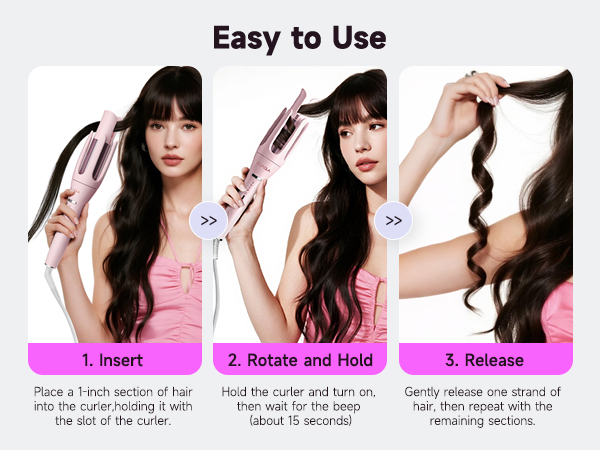 Easy to Use

>>

>>

1. Insert

Place a 1-inch section of hair into the curler,holding it with the slot of the curler.

2. Rotate and Hold

Hold the curler and turn on, then wait for the beep (about 15 seconds)

3. Release

Gently release one strand of hair, then repeat with the remaining sections.