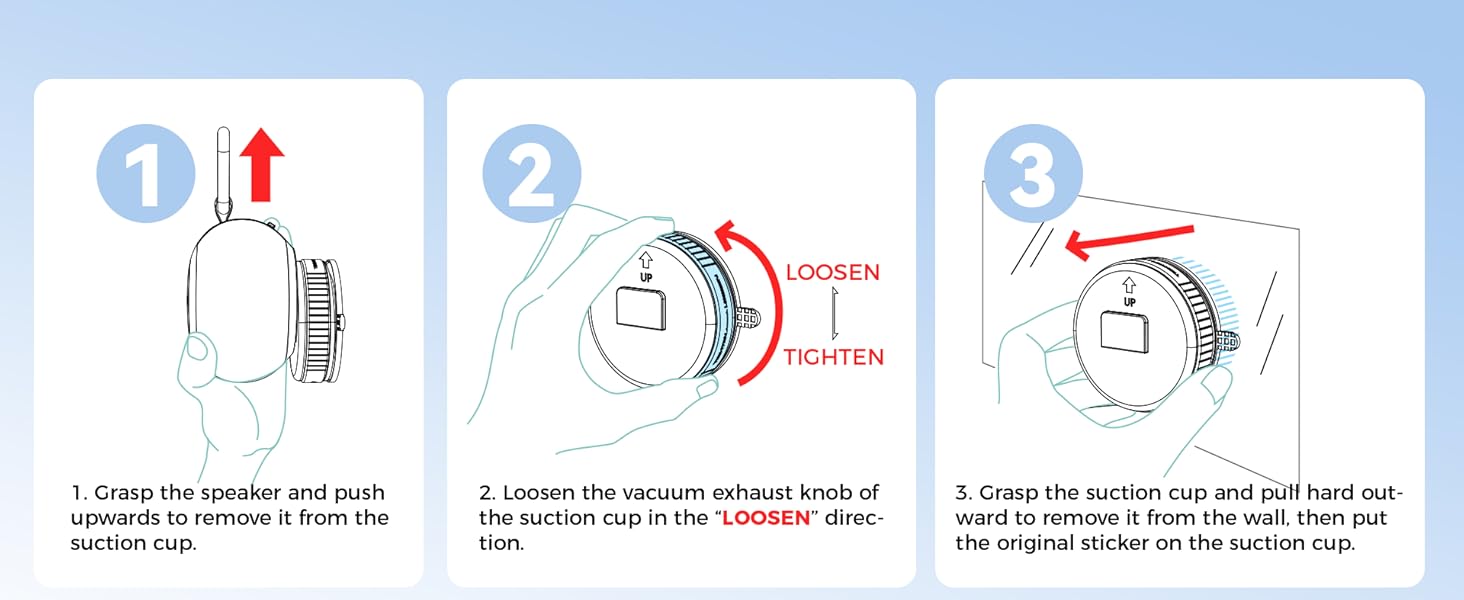 1

1. Grasp the speaker and push upwards to remove it from the suction cup.

2

UP

LOOSEN

TIGHTEN

2. Loosen the vacuum exhaust knob of the suction cup in the "LOOSEN" direction.

3

UP

3. Grasp the suction cup and pull hard outward to remove it from the wall, then put the original sticker on the suction cup.