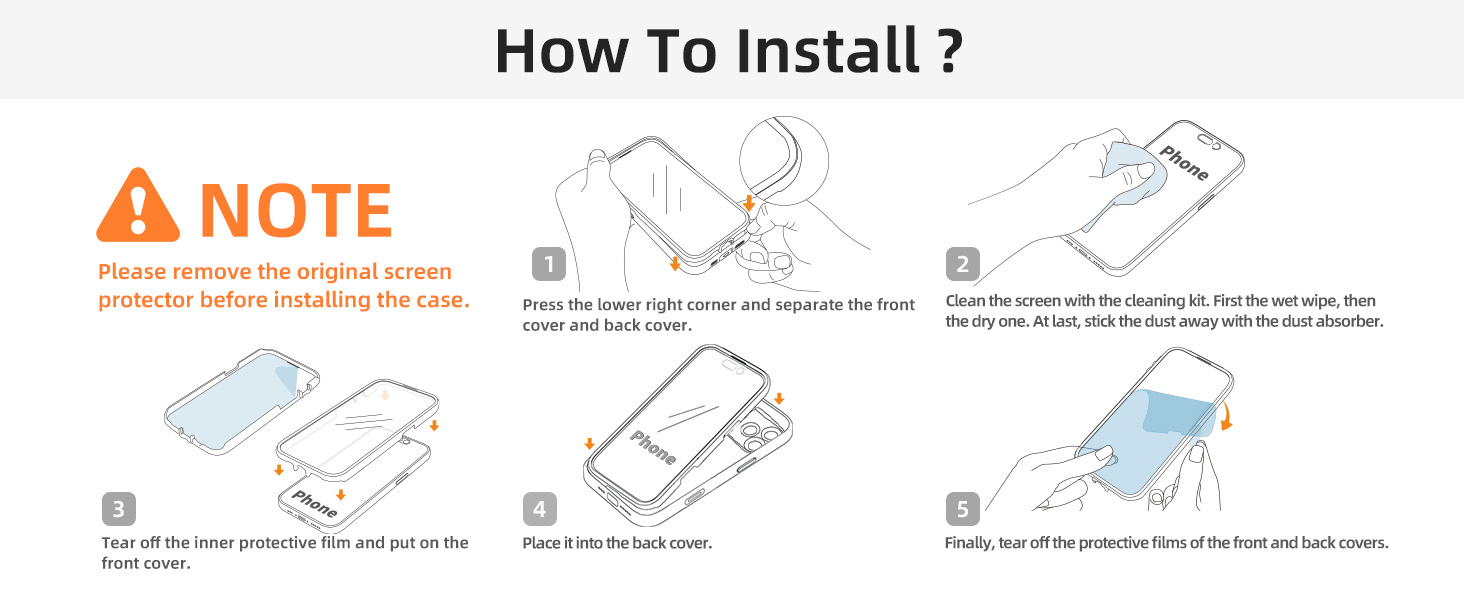 How To Install ?

NOTE

Please remove the original screen protector before installing the case.

1

Press the lower right corner and separate the front cover and back cover.

Phone

2

Clean the screen with the cleaning kit. First the wet wipe, then the dry one. At last, stick the dust away with the dust absorber.

Phone

3

Tear off the inner protective film and put on the front cover.

Phone

4

Place it into the back cover.

5

Finally, tear off the protective films of the front and back covers.