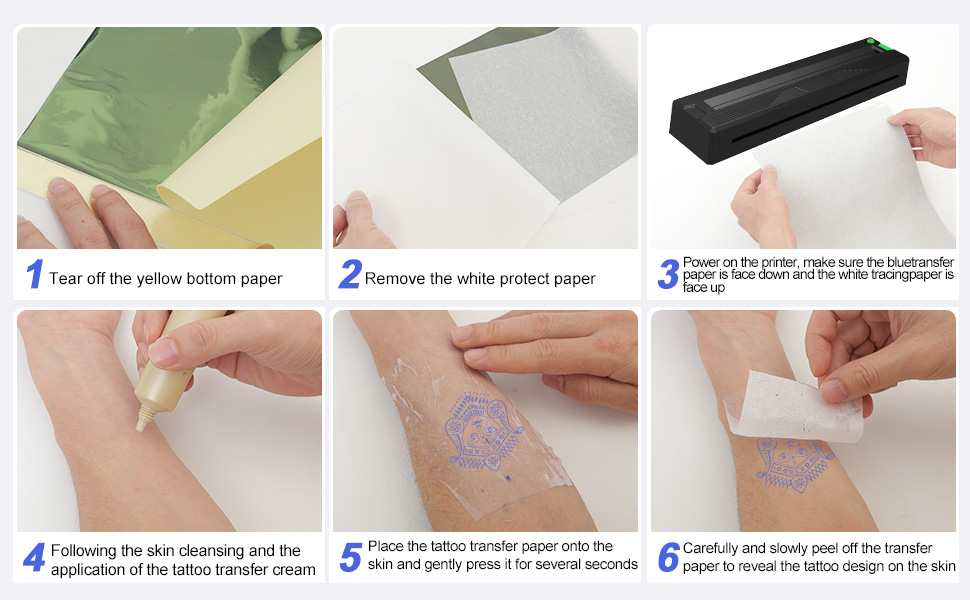 1 Tear off the yellow bottom paper

2 Remove the white protect paper

3 Power on the printer, make sure the bluetransfer paper is face down and the white tracingpaper is face up

4 Following the skin cleansing and the application of the tattoo transfer cream

5 Place the tattoo transfer paper onto the skin and gently press it for several seconds

6 Carefully and slowly peel off the transfer paper to reveal the tattoo design on the skin