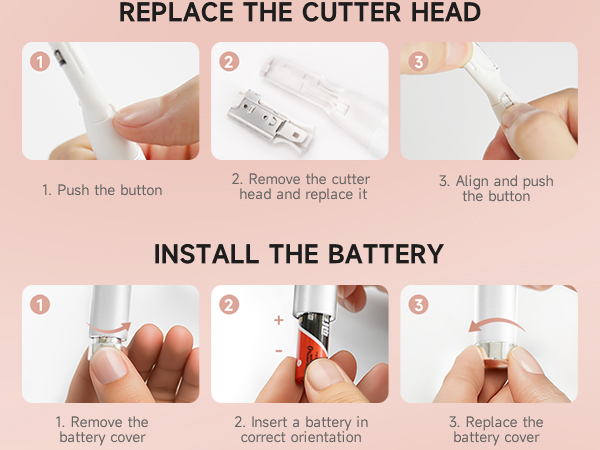 REPLACE THE CUTTER HEAD

1

2

3

1. Push the button

2. Remove the cutter head and replace it

3. Align and push the button

INSTALL THE BATTERY

1

2

+

-

3

1. Remove the battery cover

2. Insert a battery in correct orientation

3. Replace the battery cover