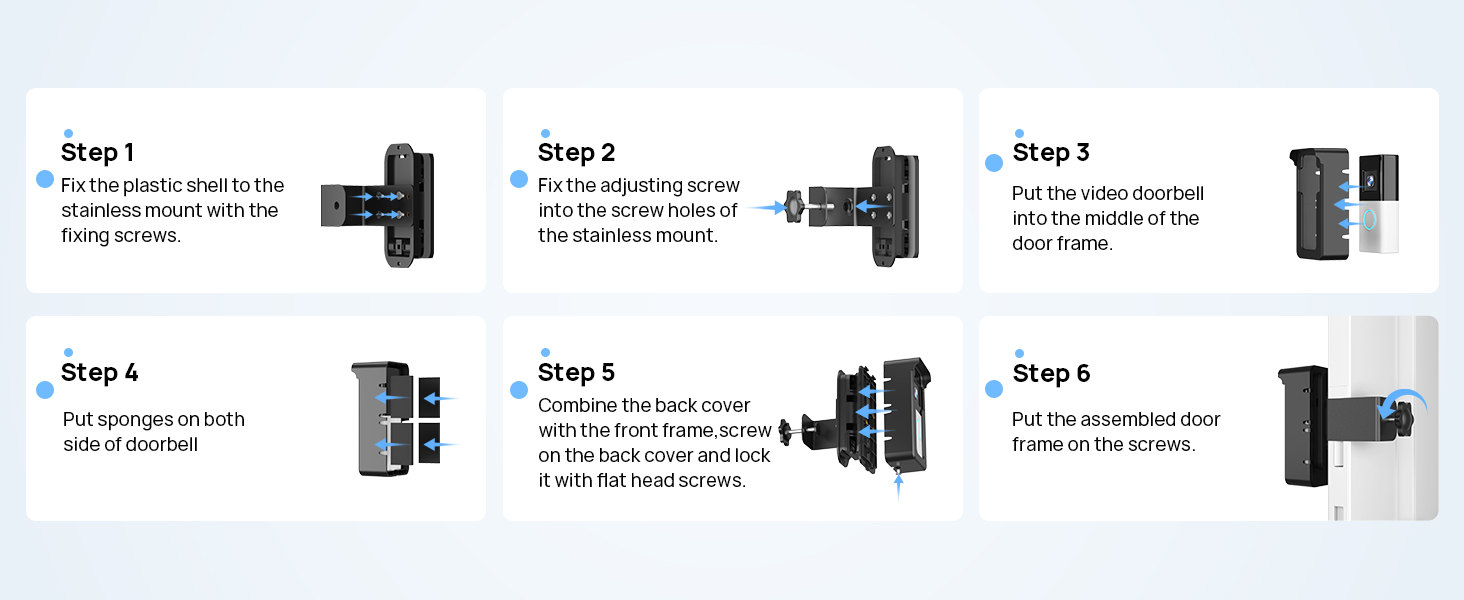 Step 1
Fix the plastic shell to the stainless mount with the fixing screws.

Step 2
Fix the adjusting screw into the screw holes of the stainless mount.

Step 3
Put the video doorbell into the middle of the door frame.

Step 4
Put sponges on both side of doorbell

Step 5
Combine the back cover with the front frame,screw on the back cover and lock it with flat head screws.

Step 6
Put the assembled door frame on the screws.