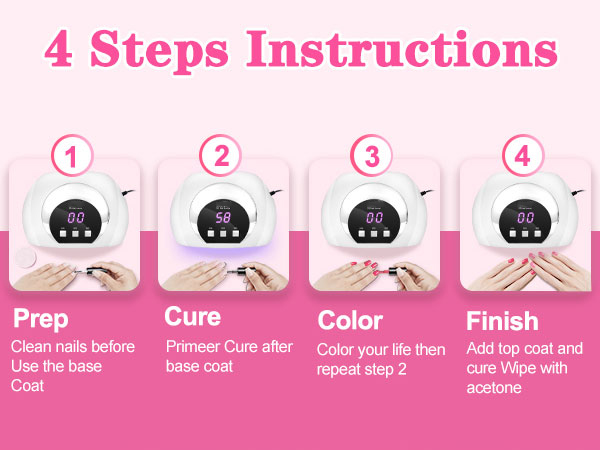 4 Steps Instructions

1

00

Prep
Clean nails before Use the base Coat

2

58

Cure
Primeer Cure after base coat

3

00

Color
Color your life then repeat step 2

4

00

Finish
Add top coat and cure Wipe with acetone