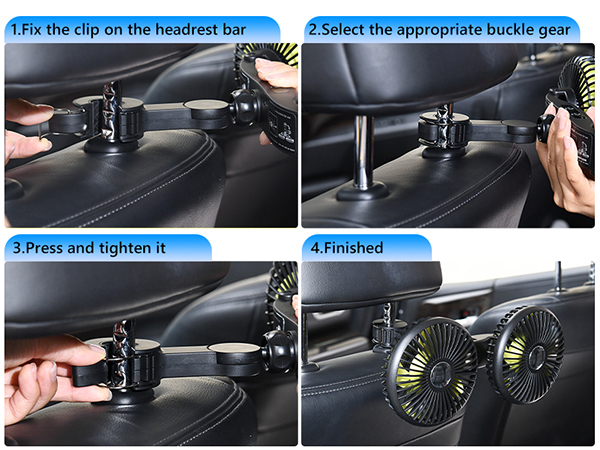 1.Fix the clip on the headrest bar

2.Select the appropriate buckle gear

3.Press and tighten it

4.Finished