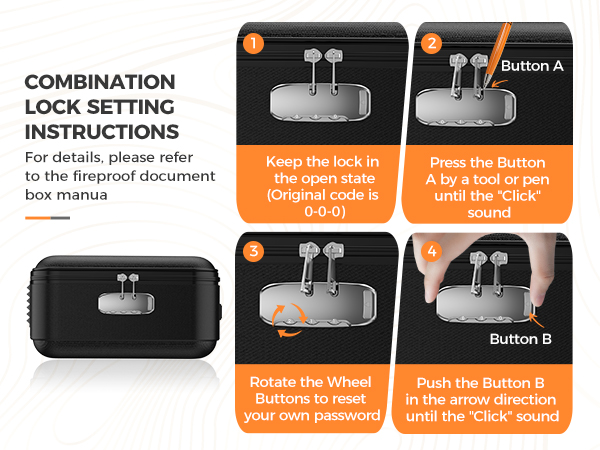 COMBINATION LOCK SETTING INSTRUCTIONS

For details, please refer to the fireproof document box manua

1

Keep the lock in the open state (Original code is 0-0-0)

2

Button A

Press the Button A by a tool or pen until the "Click" sound

3

Rotate the Wheel Buttons to reset your own password

4

Button B

Push the Button B in the arrow direction until the "Click" sound