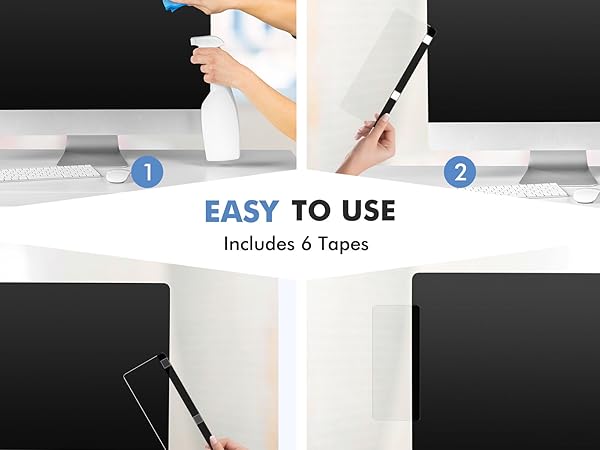 1

2

EASY TO USE

Includes 6 Tapes